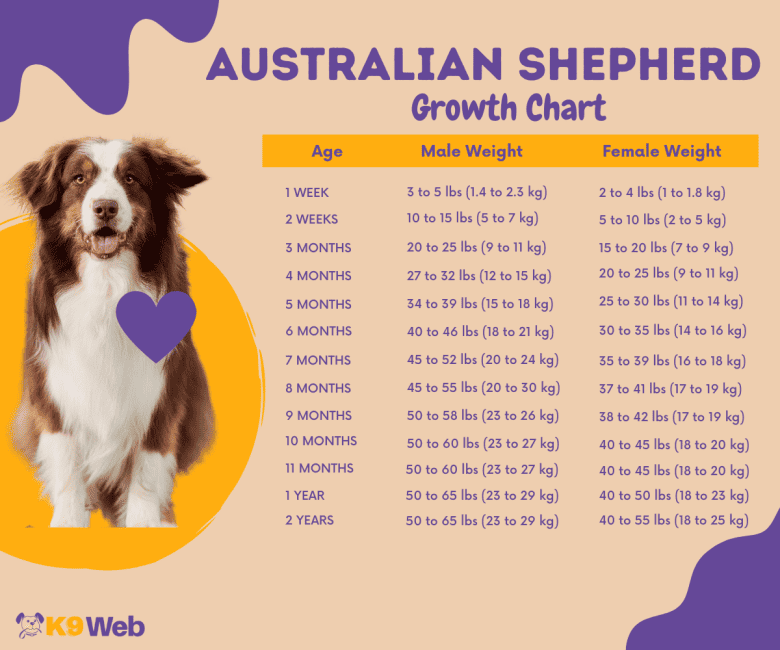 AUSTRALIAN SHEPHERD
Growth Chart

| Age | Male Weight | Female Weight |
|---|---|---|
| 1 WEEK | 3 to 5 lbs (1.4 to 2.3 kg) | 2 to 4 lbs (1 to 1.8 kg) |
| 2 WEEKS | 10 to 15 lbs (5 to 7 kg) | 5 to 10 lbs (2 to 5 kg) |
| 3 MONTHS | 20 to 25 lbs (9 to 11 kg) | 15 to 20 lbs (7 to 9 kg) |
| 4 MONTHS | 27 to 32 lbs (12 to 15 kg) | 20 to 25 lbs (9 to 11 kg) |
| 5 MONTHS | 34 to 39 lbs (15 to 18 kg) | 25 to 30 lbs (11 to 14 kg) |
| 6 MONTHS | 40 to 46 lbs (18 to 21 kg) | 30 to 35 lbs (14 to 16 kg) |
| 7 MONTHS | 45 to 52 lbs (20 to 24 kg) | 35 to 39 lbs (16 to 18 kg) |
| 8 MONTHS | 45 to 55 lbs (20 to 30 kg) | 37 to 41 lbs (17 to 19 kg) |
| 9 MONTHS | 50 to 58 lbs (23 to 26 kg) | 38 to 42 lbs (17 to 19 kg) |
| 10 MONTHS | 50 to 60 lbs (23 to 27 kg) | 40 to 45 lbs (18 to 20 kg) |
| 11 MONTHS | 50 to 60 lbs (23 to 27 kg) | 40 to 45 lbs (18 to 20 kg) |
| 1 YEAR | 50 to 65 lbs (23 to 29 kg) | 40 to 50 lbs (18 to 23 kg) |
| 2 YEARS | 50 to 65 lbs (23 to 29 kg) | 40 to 55 lbs (18 to 25 kg) |

K9 Web