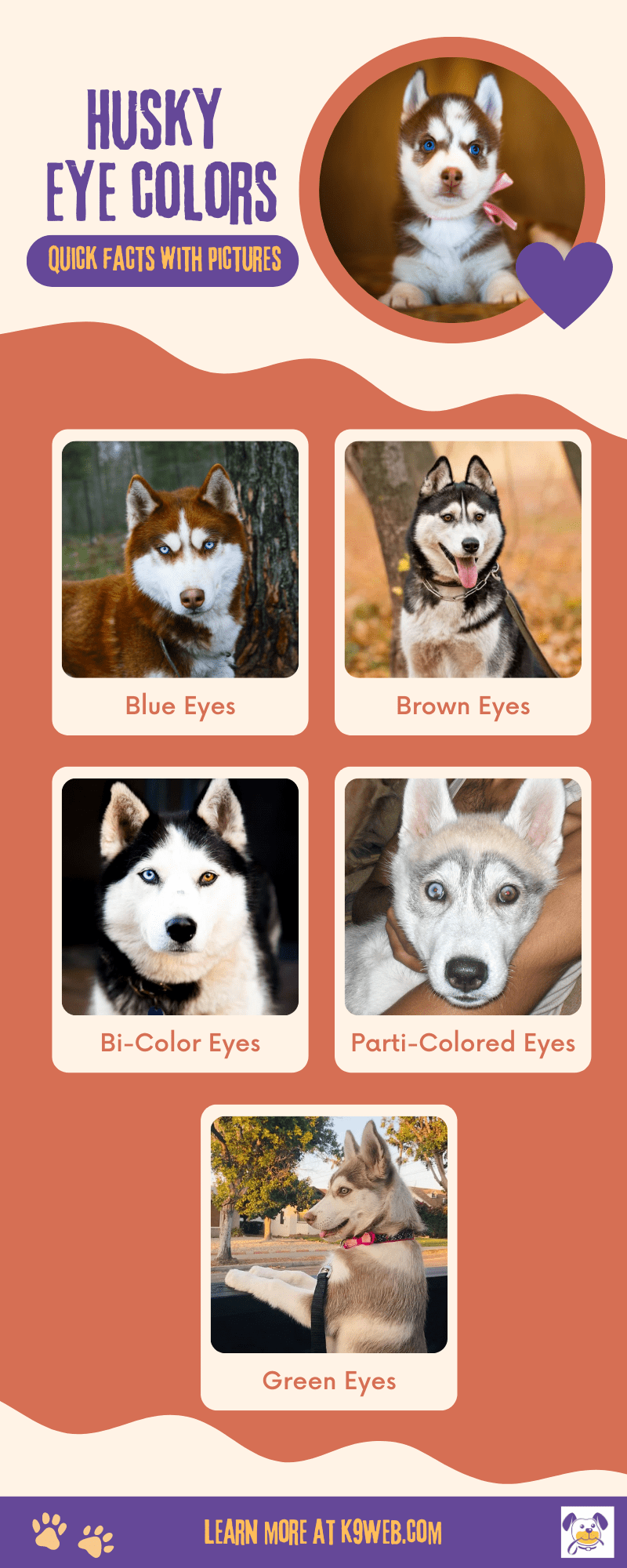 HUSKY
EYE COLORS

QUICK FACTS WITH PICTURES

Blue Eyes

Brown Eyes

Bi-Color Eyes

Parti-Colored Eyes

Green Eyes

LEARN MORE AT K9WEB.COM